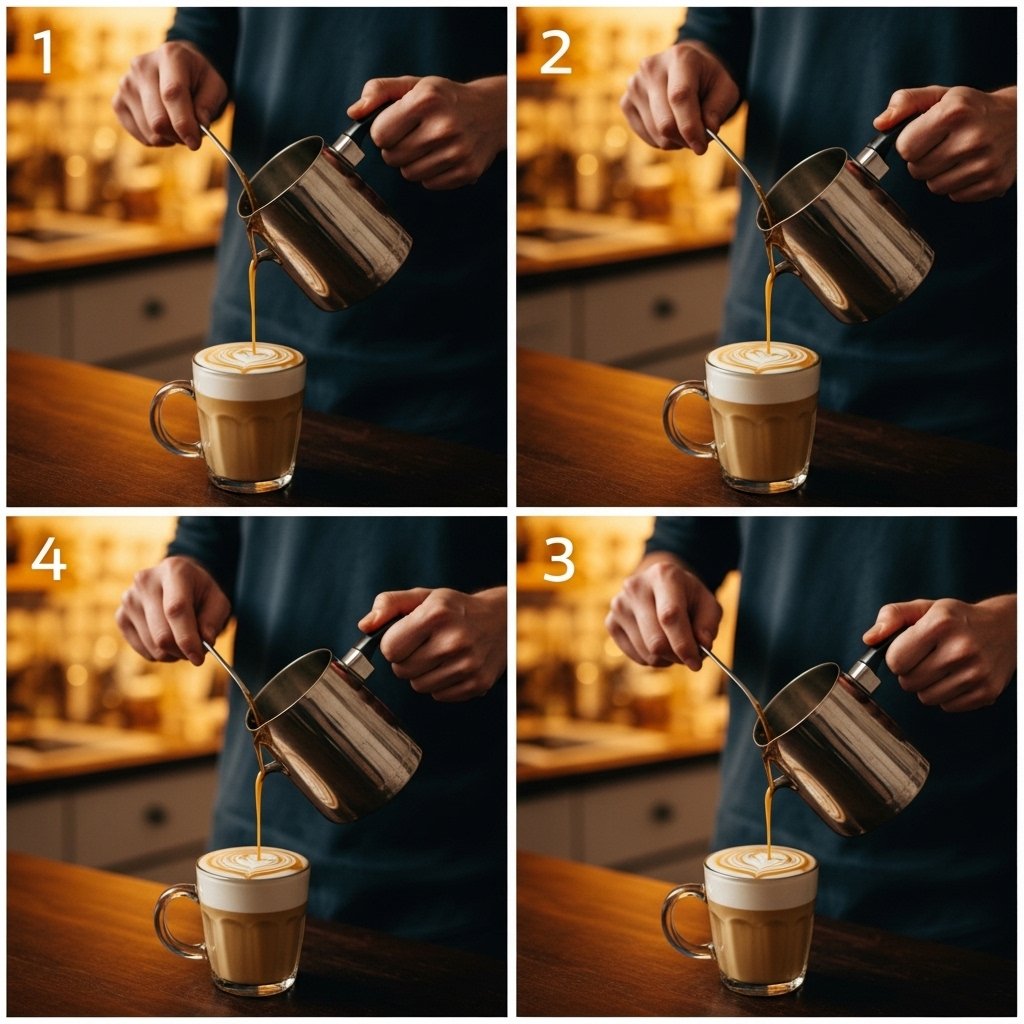 1

2

4

3